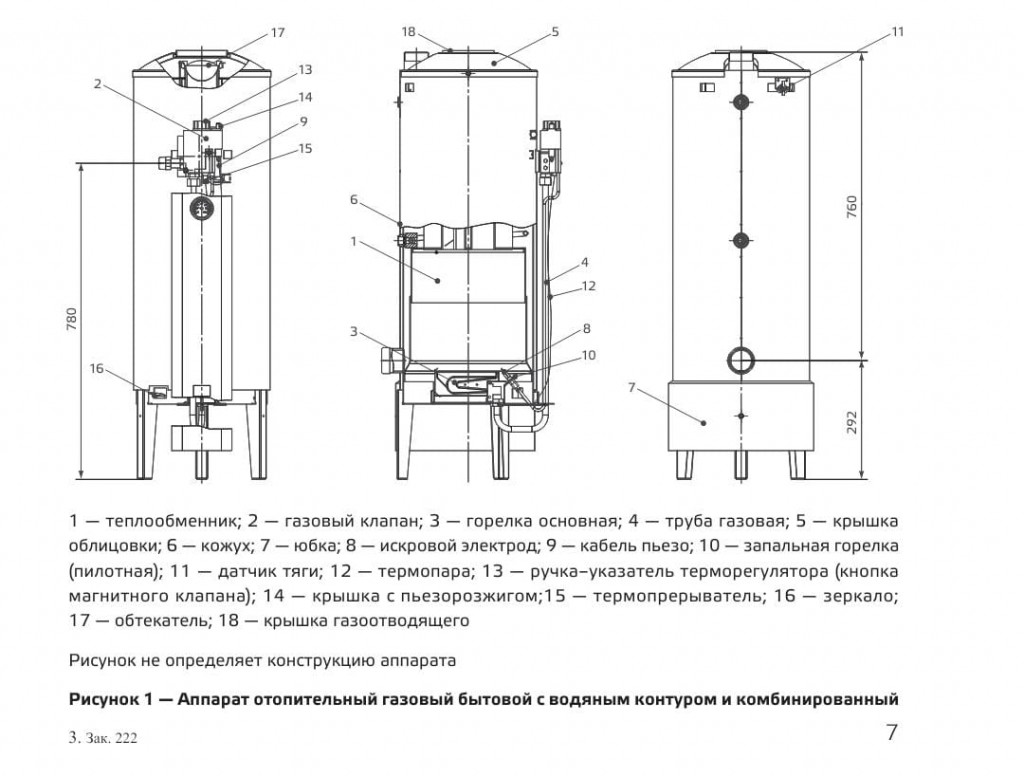 17
2
13
14
9
15
780
16
18
5
6
1
4
12
3
8
10
11
760
7
292

1 — теплообменник; 2 — газовый клапан; 3 — горелка основная; 4 — труба газовая; 5 — крышка облицовки; 6 — кожух; 7 — юбка; 8 — искровой электрод; 9 — кабель пьезо; 10 — запальная горелка (пилотная); 11 — датчик тяги; 12 — термопара; 13 — ручка-указатель терморегулятора (кнопка магнитного клапана); 14 — крышка с пьезорозжигом;15 — термопрерыватель; 16 — зеркало; 17 — обтекатель; 18 — крышка газоотводящего

Рисунок не определяет конструкцию аппарата

Рисунок 1 — Аппарат отопительный газовый бытовой с водяным контуром и комбинированный

3. Зак. 222

7